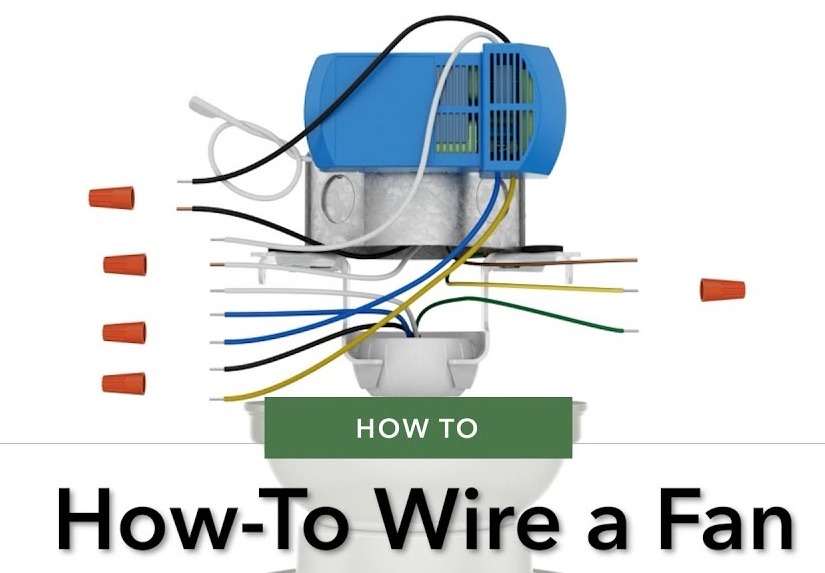 HOW TO

How-To Wire a Fan